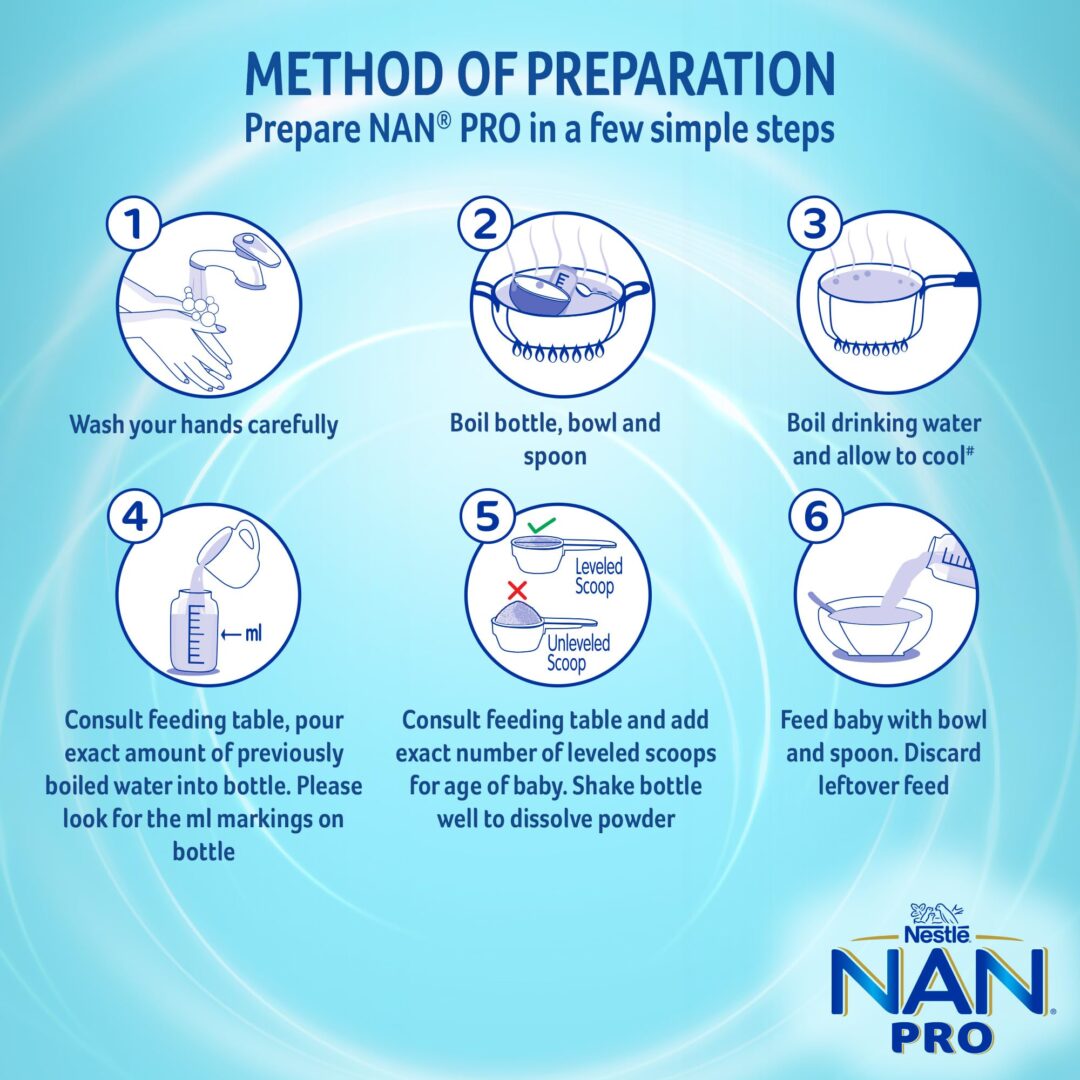 METHOD OF PREPARATION
Prepare NAN® PRO in a few simple steps

1
Wash your hands carefully

2
Boil bottle, bowl and spoon

3
Boil drinking water and allow to cool#

4
← ml
Consult feeding table, pour exact amount of previously boiled water into bottle. Please look for the ml markings on bottle

5
Leveled Scoop
Unleveled Scoop
Consult feeding table and add exact number of leveled scoops for age of baby. Shake bottle well to dissolve powder

6
Feed baby with bowl and spoon. Discard leftover feed

Nestlé
NAN
PRO